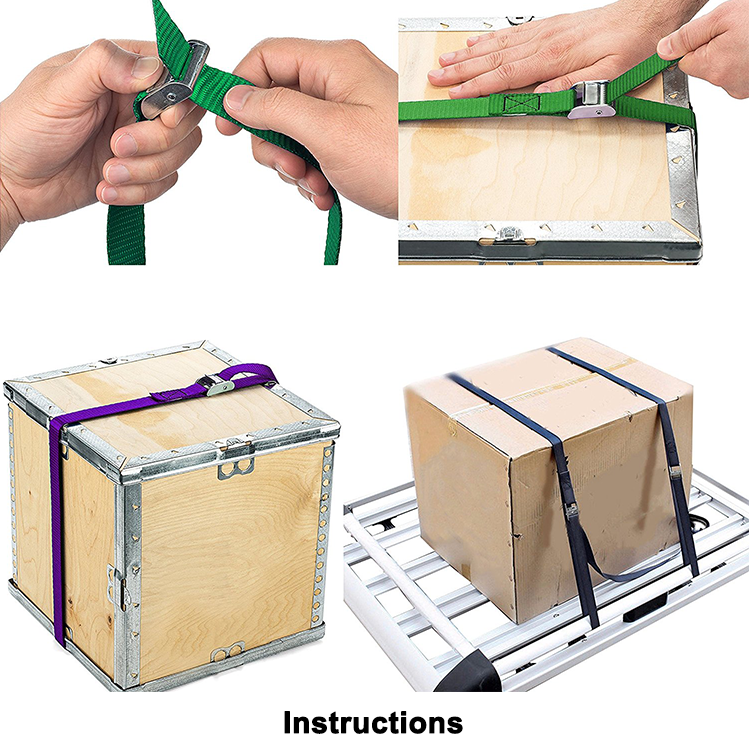 Instructions